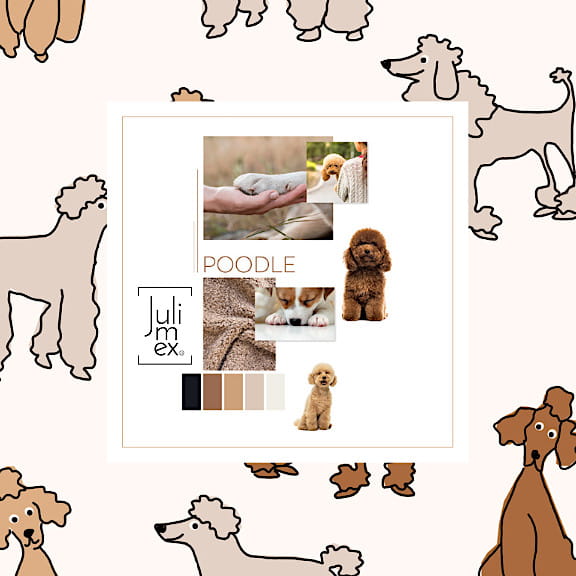 POODLE

Juli
m
ex